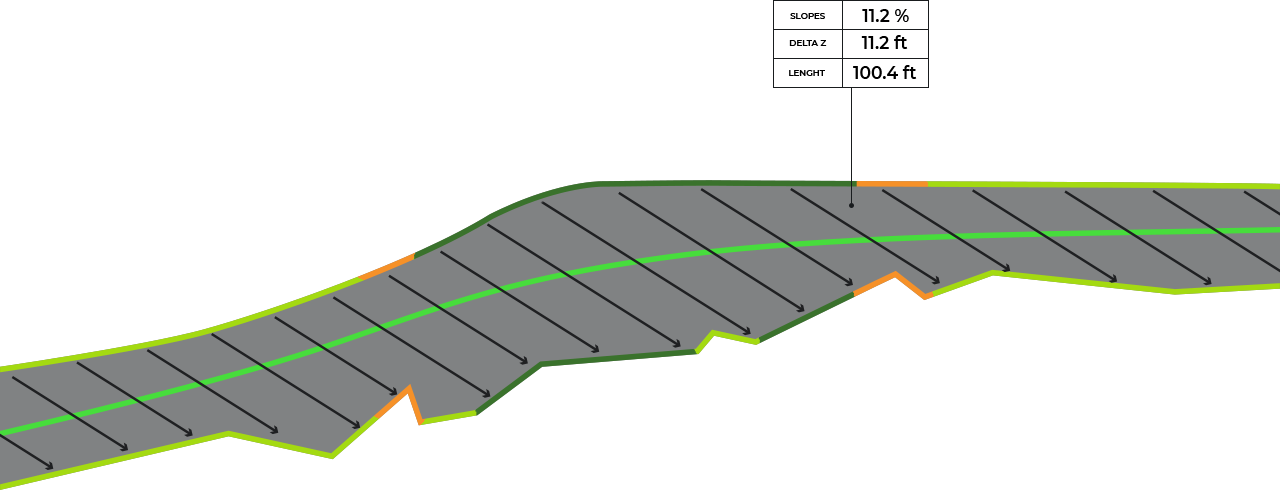 | SLOPES | 11.2 % |
|---|---|
| DELTA Z | 11.2 ft |
| LENGHT | 100.4 ft |